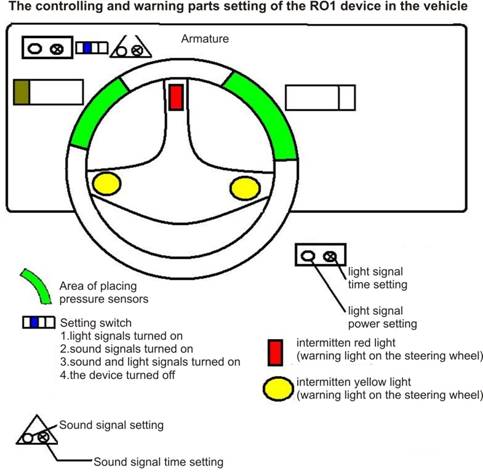 The controlling and warning parts setting of the RO1 device in the vehicle

Armature

Area of placing pressure sensors

Setting switch
1.light signals turned on
2.sound signals turned on
3.sound and light signals turned on
4.the device turned off

Sound signal setting

Sound signal time setting

light signal time setting

light signal power setting

intermitten red light
(warning light on the steering wheel)

intermitten yellow light
(warning light on the steering wheel)